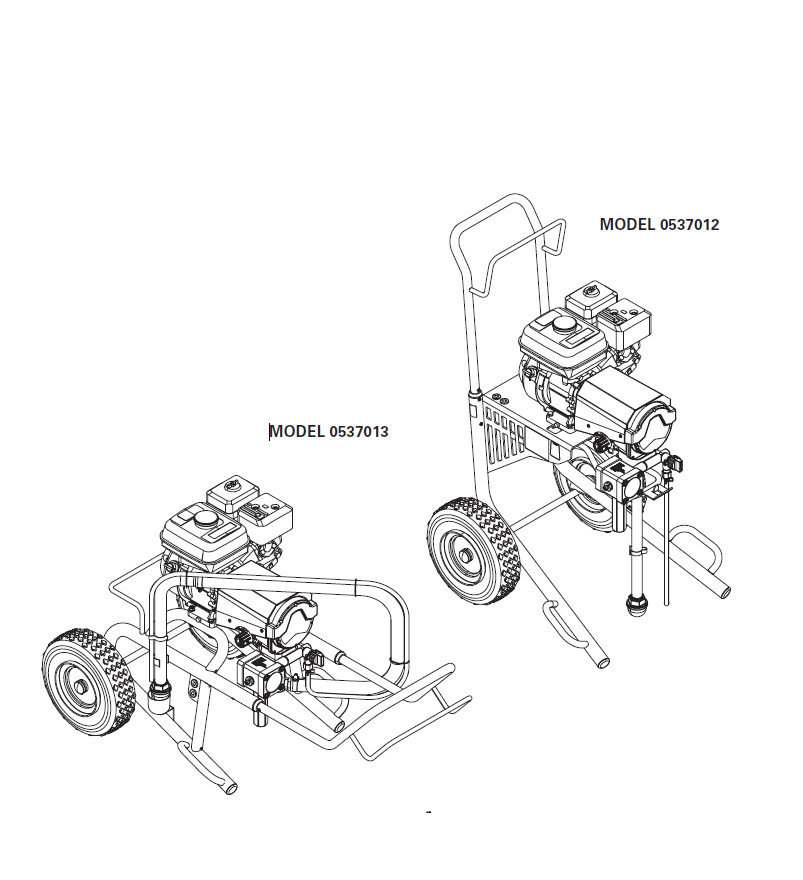 MODEL 0537012

MODEL 0537013